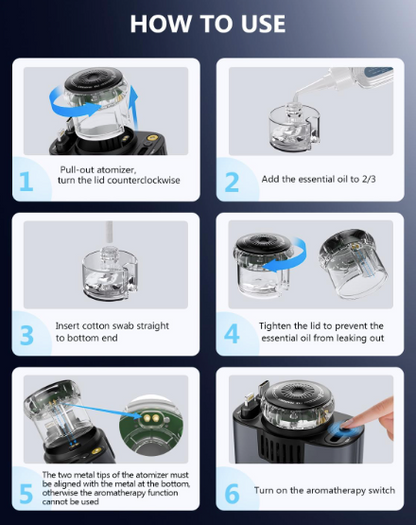 HOW TO USE

1
Pull-out atomizer, turn the lid counterclockwise

2
Add the essential oil to 2/3

3
Insert cotton swab straight to bottom end

4
Tighten the lid to prevent the essential oil from leaking out

5
The two metal tips of the atomizer must be aligned with the metal at the bottom, otherwise the aromatherapy function cannot be used

6
Turn on the aromatherapy switch